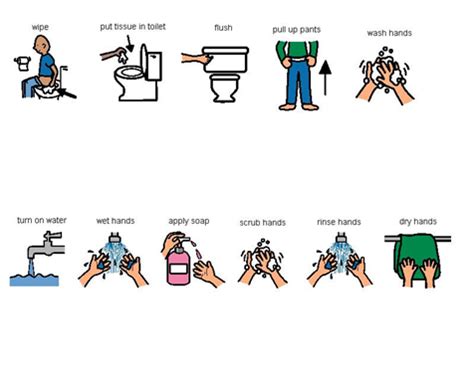 wipe
put tissue in toilet
flush
pull up pants
wash hands

turn on water
wet hands
apply soap
scrub hands
rinse hands
dry hands